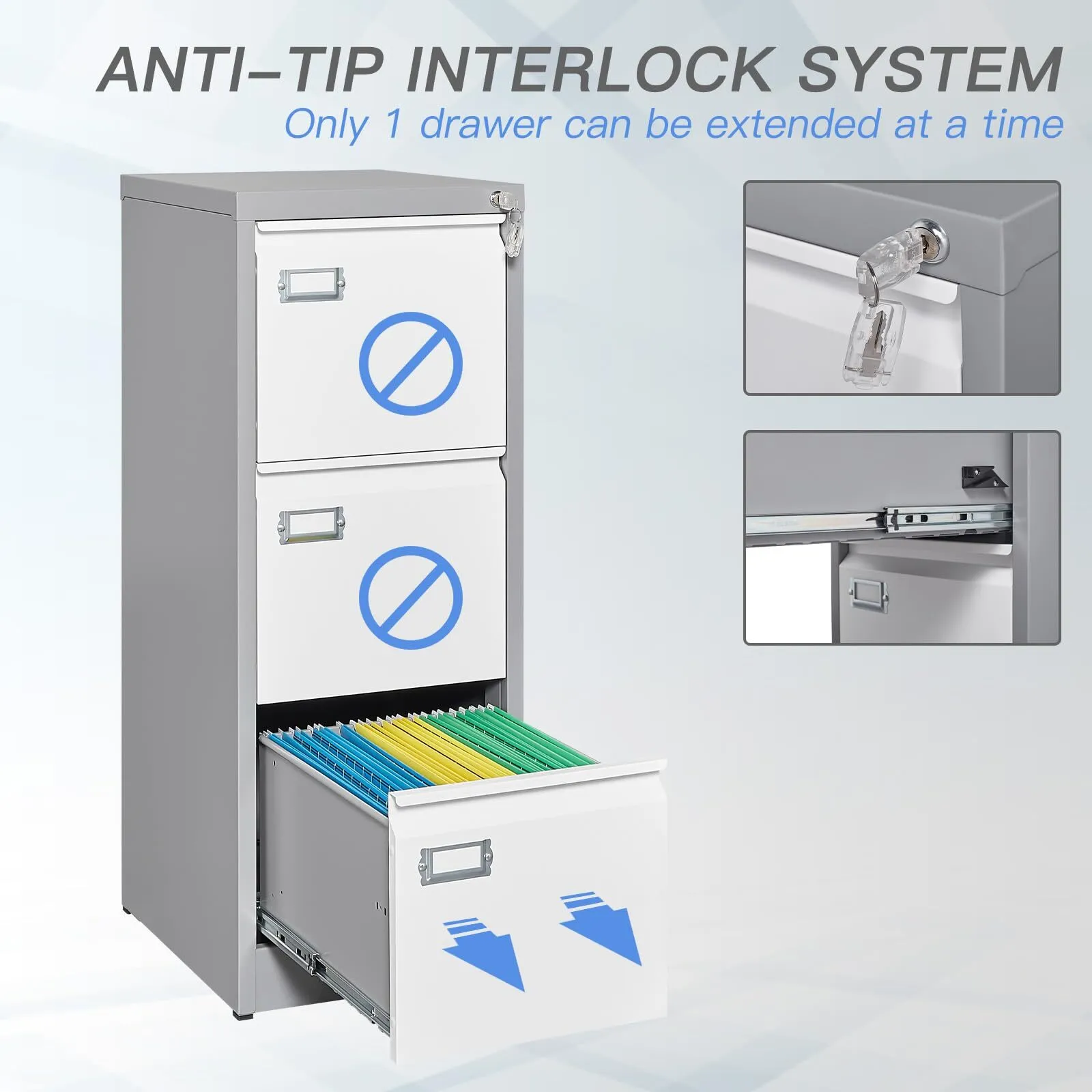 ANTI-TIP INTERLOCK SYSTEM
Only 1 drawer can be extended at a time